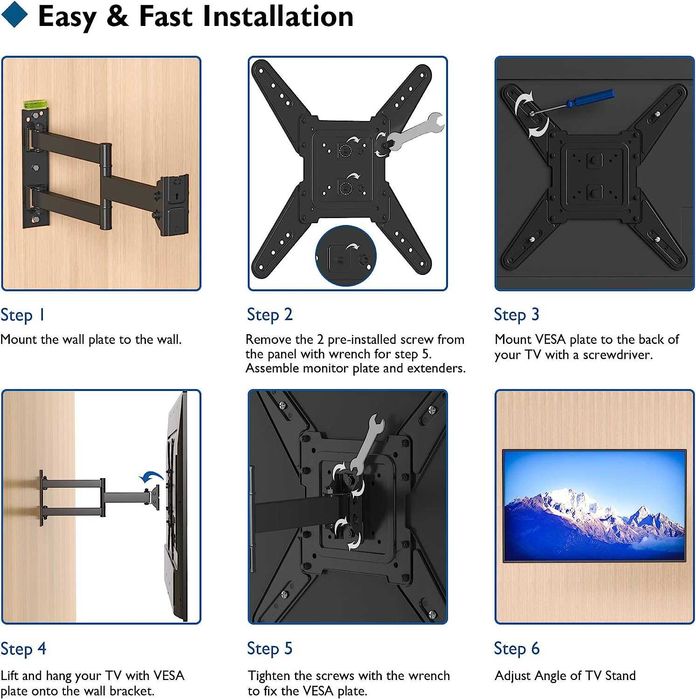 Easy & Fast Installation

Step 1

Mount the wall plate to the wall.

Step 2

Remove the 2 pre-installed screw from the panel with wrench for step 5. Assemble monitor plate and extenders.

Step 3

Mount VESA plate to the back of your TV with a screwdriver.

Step 4

Lift and hang your TV with VESA plate onto the wall bracket.

Step 5

Tighten the screws with the wrench to fix the VESA plate.

Step 6

Adjust Angle of TV Stand