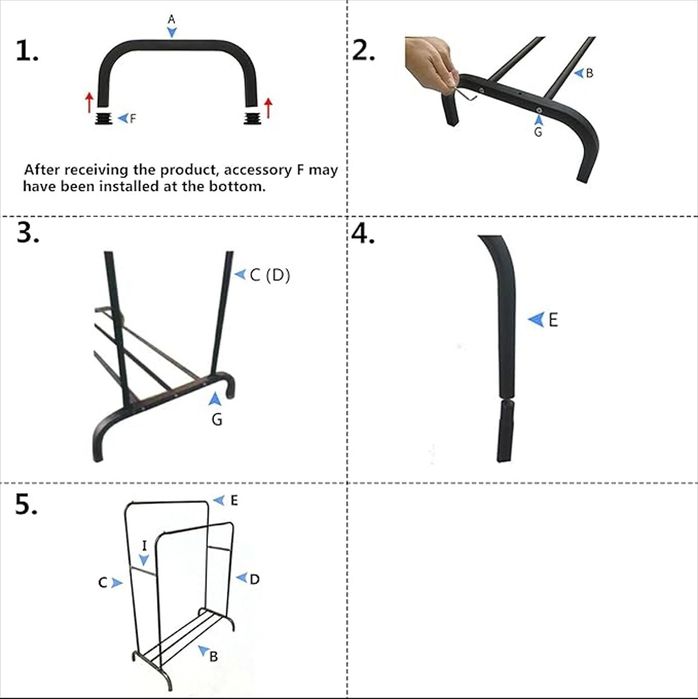 1.

A

F

After receiving the product, accessory F may have been installed at the bottom.

2.

B

G

3.

C (D)

G

4.

E

5.

E

I

C

D

B