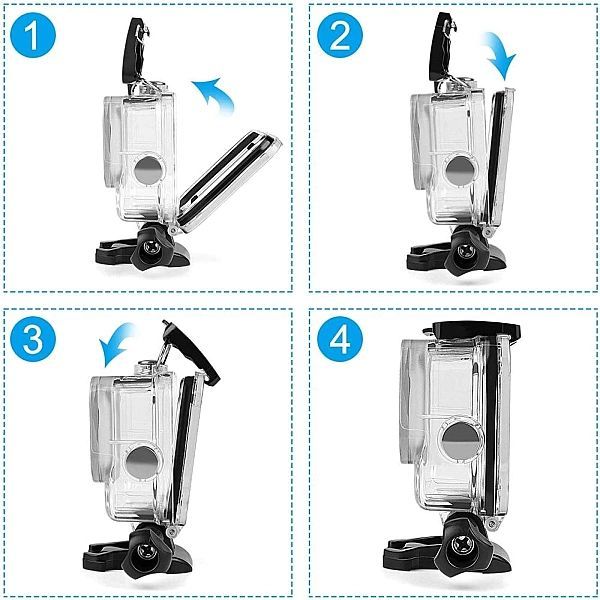 1

2

3

4