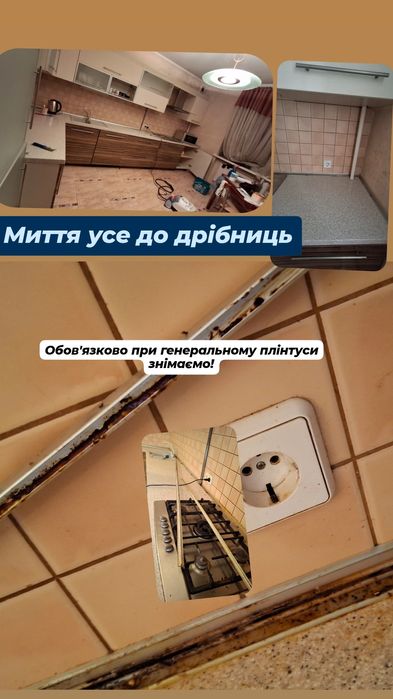 Миття усе до дрібниць

Обов'язково при генеральному плінтуси знімаємо!