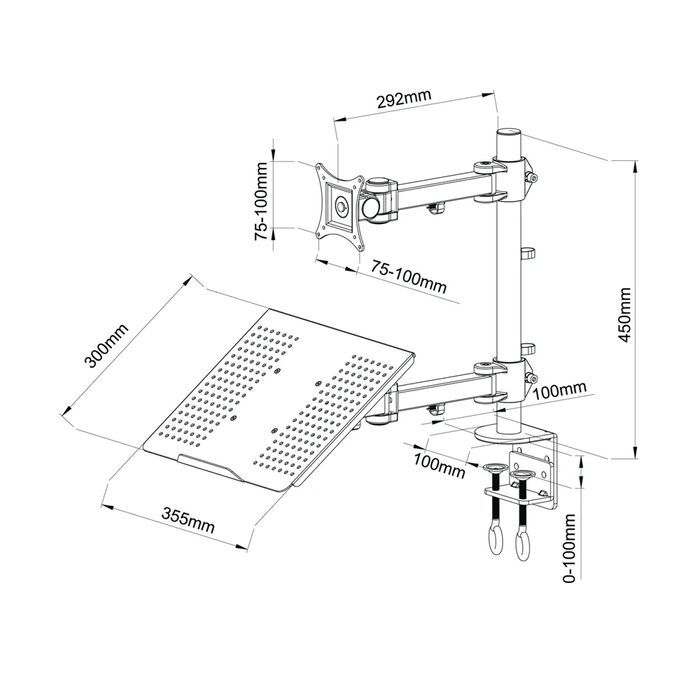 292mm

75-100mm

75-100mm

450mm

300mm

100mm

100mm

355mm

0-100mm