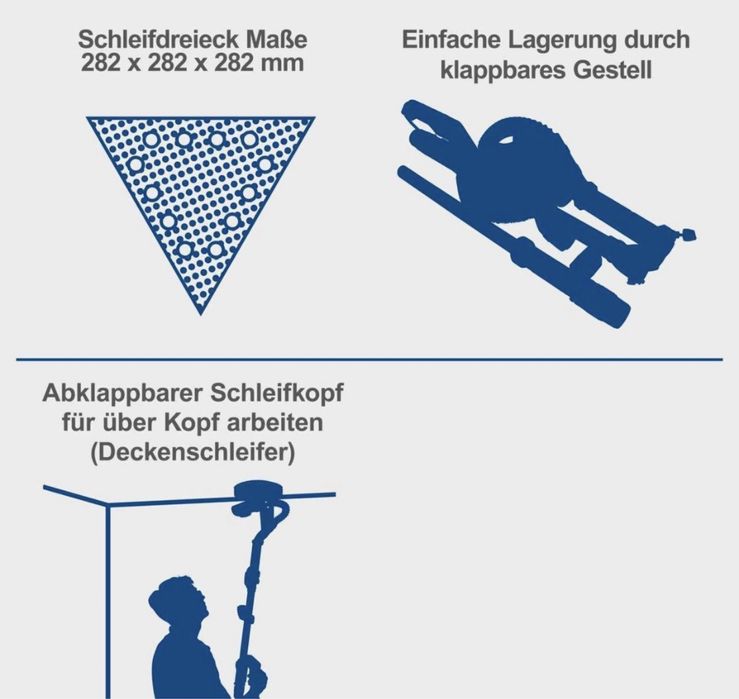 Schleifdreieck Maße
282 x 282 x 282 mm

Einfache Lagerung durch klappbares Gestell

Abklappbarer Schleifkopf für über Kopf arbeiten (Deckenschleifer)