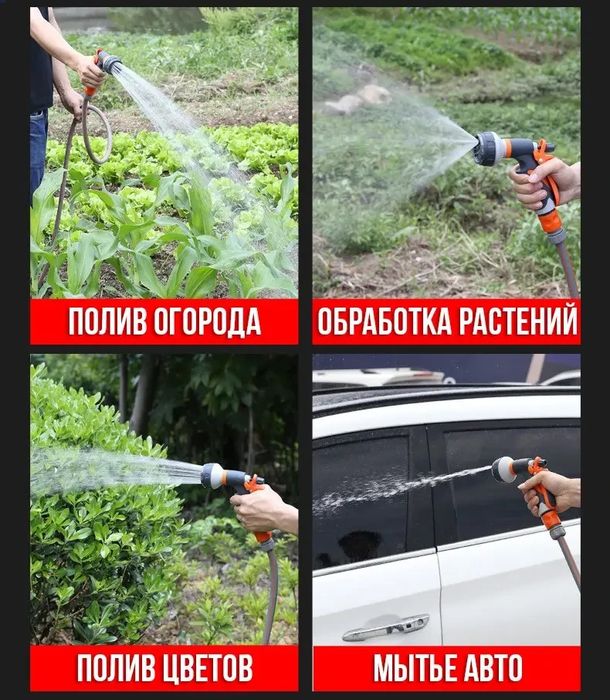 ПОЛИВ ОГОРОДА

ОБРАБОТКА РАСТЕНИЙ

ПОЛИВ ЦВЕТОВ

МЫТЬЕ АВТО