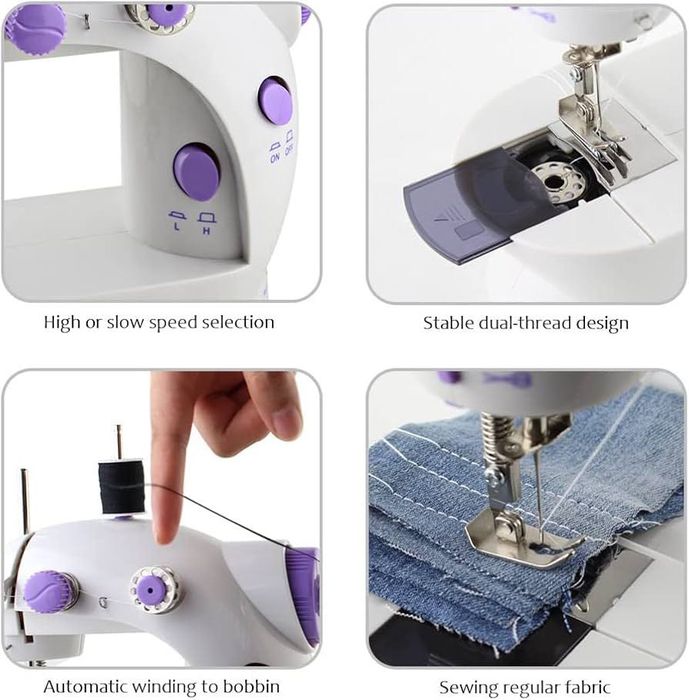 ON OFF

L H

High or slow speed selection

Stable dual-thread design

Automatic winding to bobbin

Sewing regular fabric