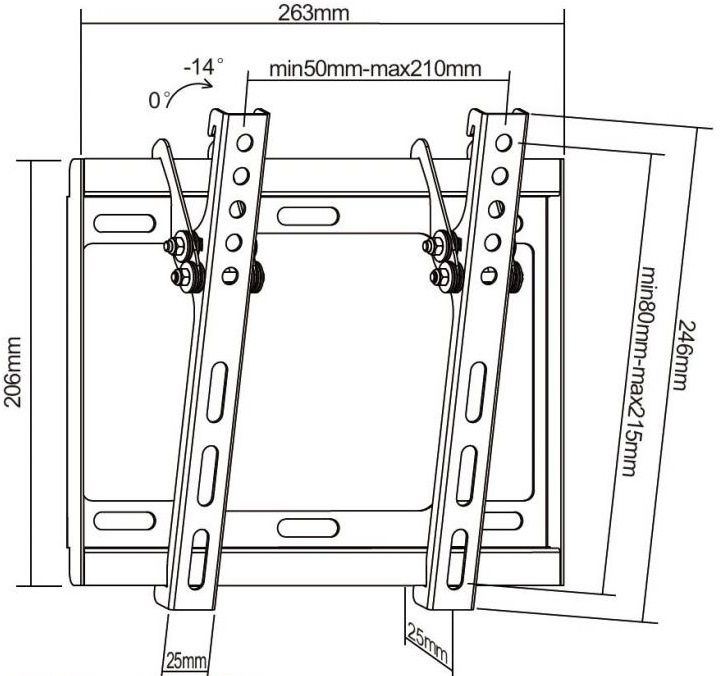 263mm
-14°
0°
min50mm-max210mm
206mm
min80mm-max215mm
246mm
25mm
25mm