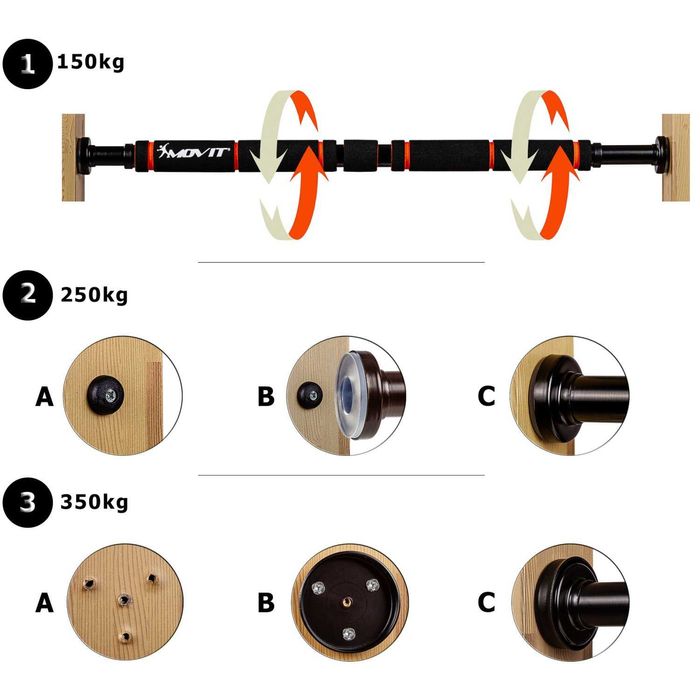 1 150kg

MOVIT

2 250kg

A

B

C

3 350kg

A

B

C