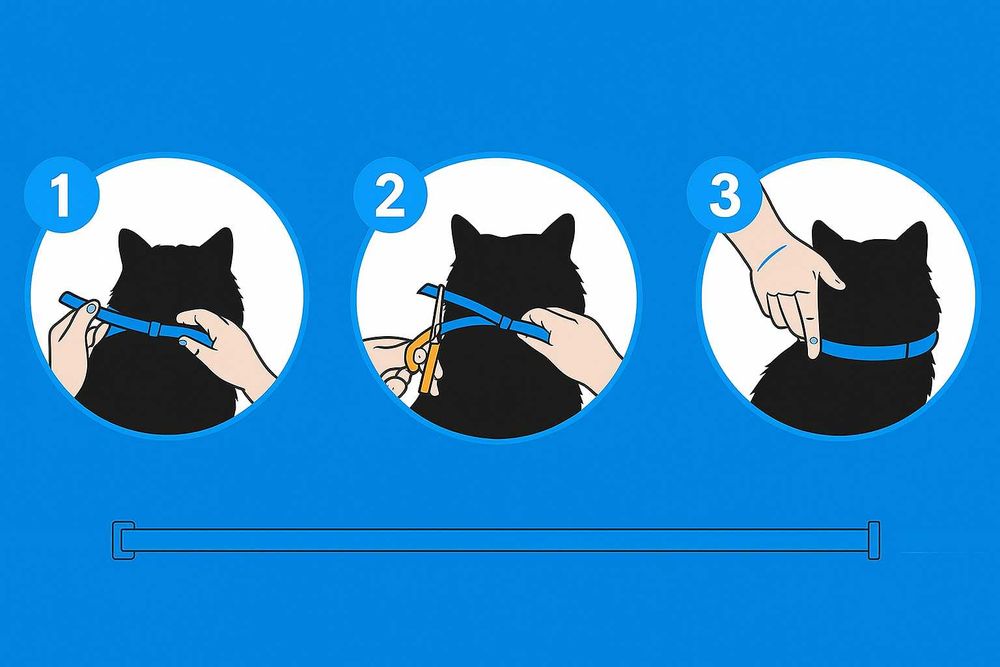 1

2

3