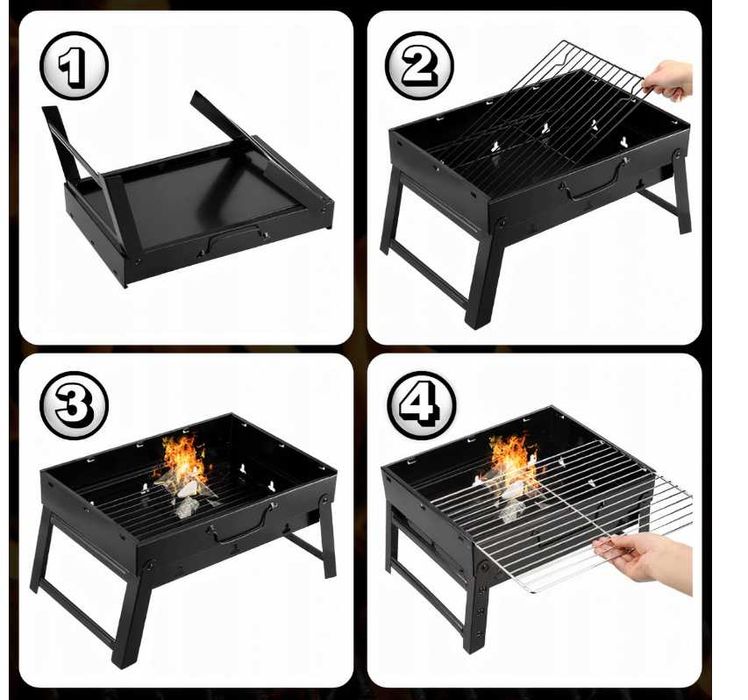 1

2

3

4