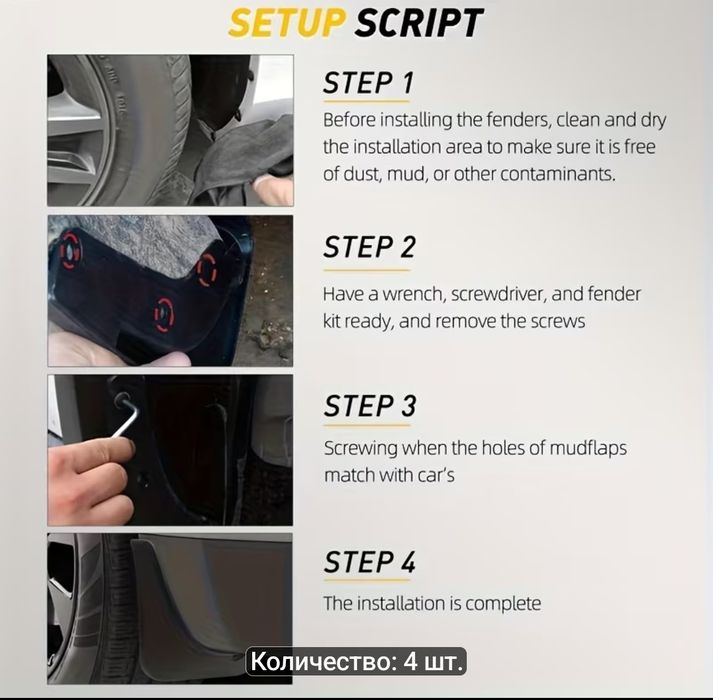 SETUP SCRIPT

STEP 1

Before installing the fenders, clean and dry the installation area to make sure it is free of dust, mud, or other contaminants.

STEP 2

Have a wrench, screwdriver, and fender kit ready, and remove the screws

STEP 3

Screwing when the holes of mudflaps match with car's

STEP 4

The installation is complete

Количество: 4 шт.