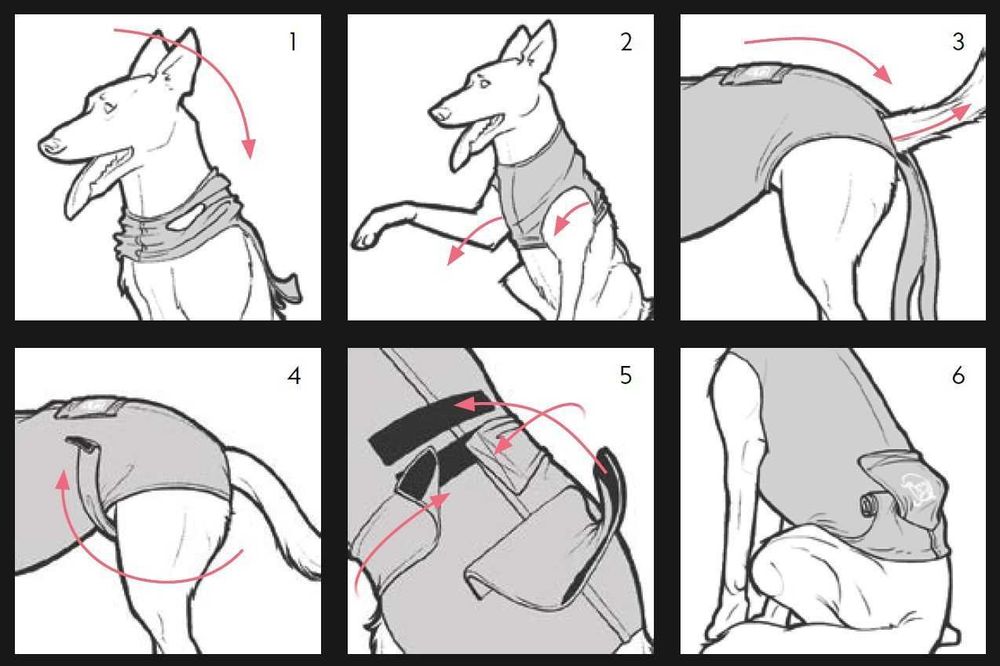 1

2

3

4

5

6