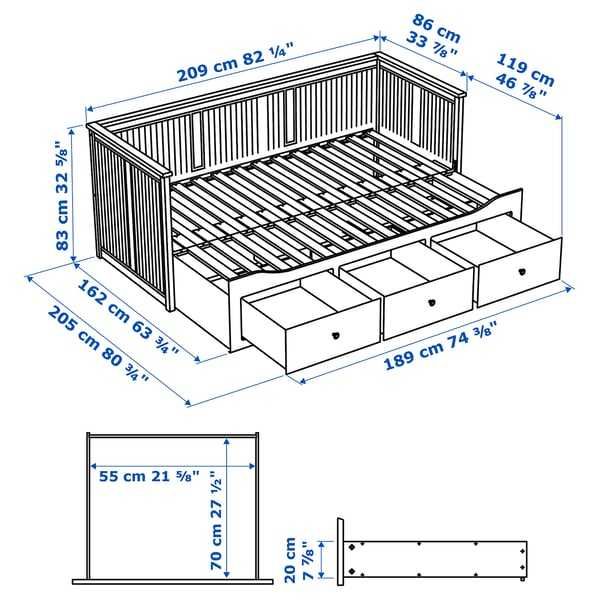 209 cm 82 ¼"

86 cm
33 ⅞"

119 cm
46 ⅞"

83 cm 32 ⅝"

162 cm 63 ¾"

205 cm 80 ¾"

189 cm 74 ⅜"

55 cm 21 ⅝"

70 cm 27 ½"

20 cm
7 ⅞"