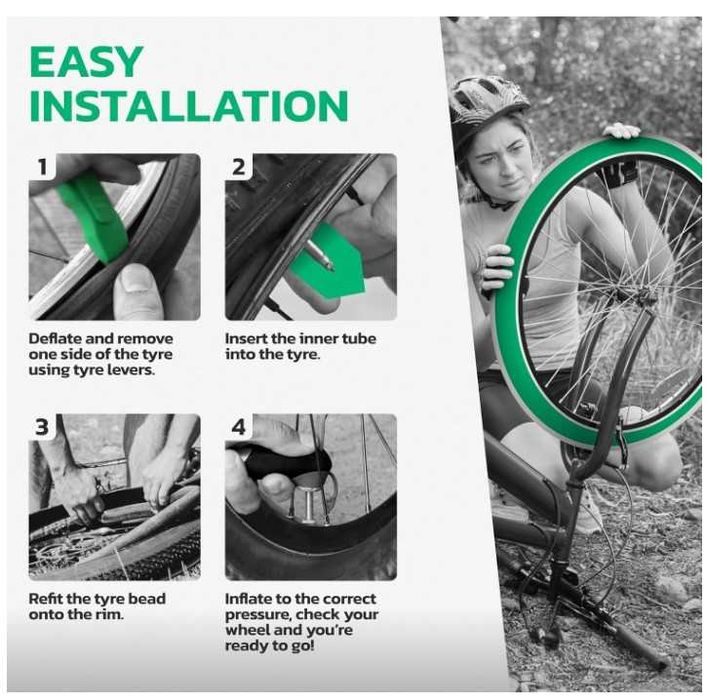 EASY INSTALLATION

1

Deflate and remove one side of the tyre using tyre levers.

2

Insert the inner tube into the tyre.

3

Refit the tyre bead onto the rim.

4

Inflate to the correct pressure, check your wheel and you're ready to go!