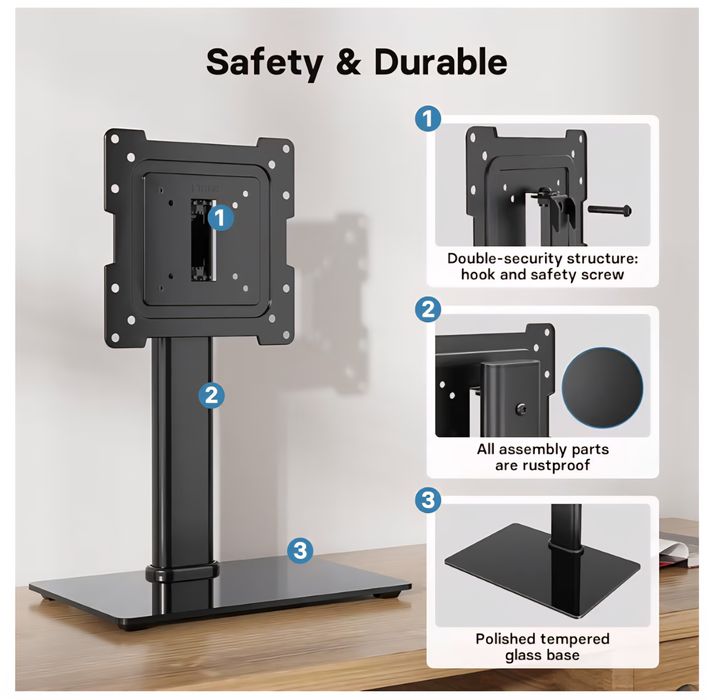 Safety & Durable

1

2

3

1

Double-security structure: hook and safety screw

2

All assembly parts are rustproof

3

Polished tempered glass base