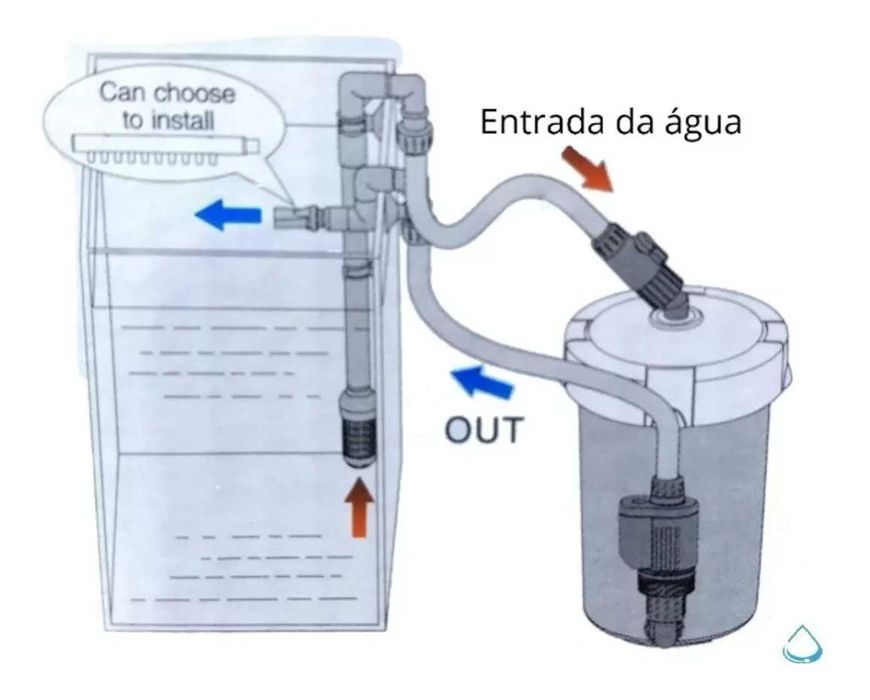 Can choose to install

Entrada da água

OUT