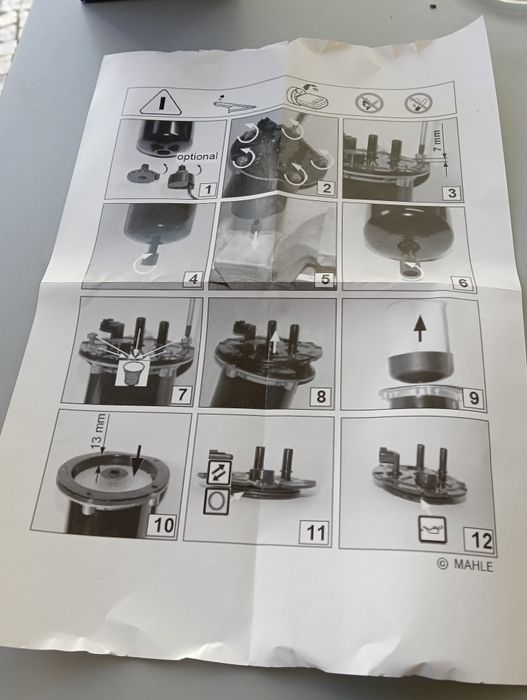 optional

1

2

7 mm

3

4

5

6

7

8

9

13 mm

10

11

12

© MAHLE