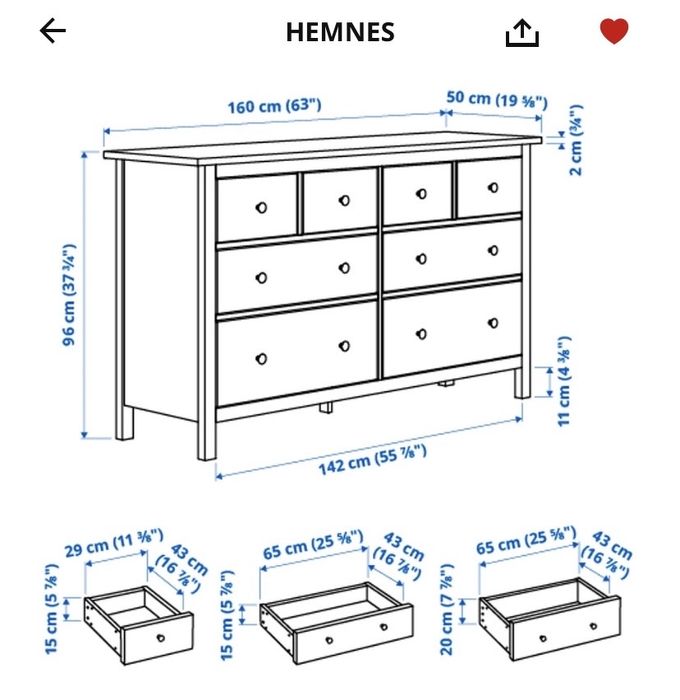 HEMNES

160 cm (63")
50 cm (19 ⅝")
2 cm (¾")
96 cm (37 ¾")
11 cm (4 ⅜")
142 cm (55 ⅞")

29 cm (11 ⅜")
43 cm (16 ⅞")
15 cm (5 ⅞")

65 cm (25 ⅝")
43 cm (16 ⅞")
15 cm (5 ⅞")

65 cm (25 ⅝")
43 cm (16 ⅞")
20 cm (7 ⅞")