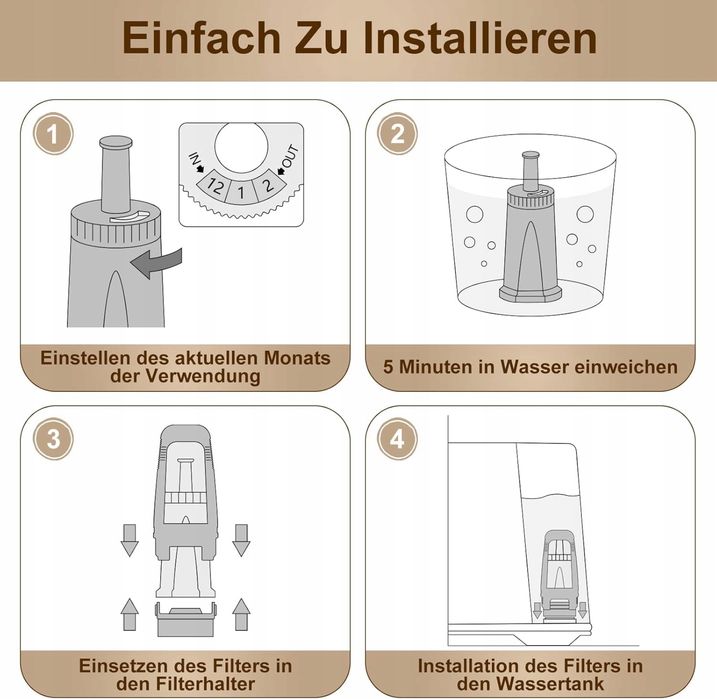 Einfach Zu Installieren

1

IN 12 1 2 OUT

Einstellen des aktuellen Monats der Verwendung

2

5 Minuten in Wasser einweichen

3

Einsetzen des Filters in den Filterhalter

4

Installation des Filters in den Wassertank