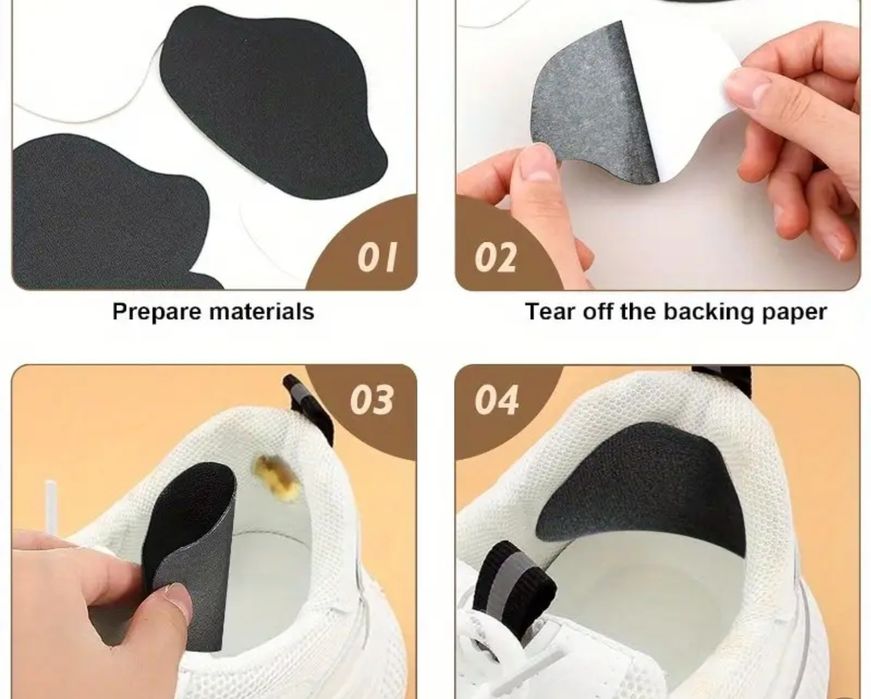 01

Prepare materials

02

Tear off the backing paper

03

04