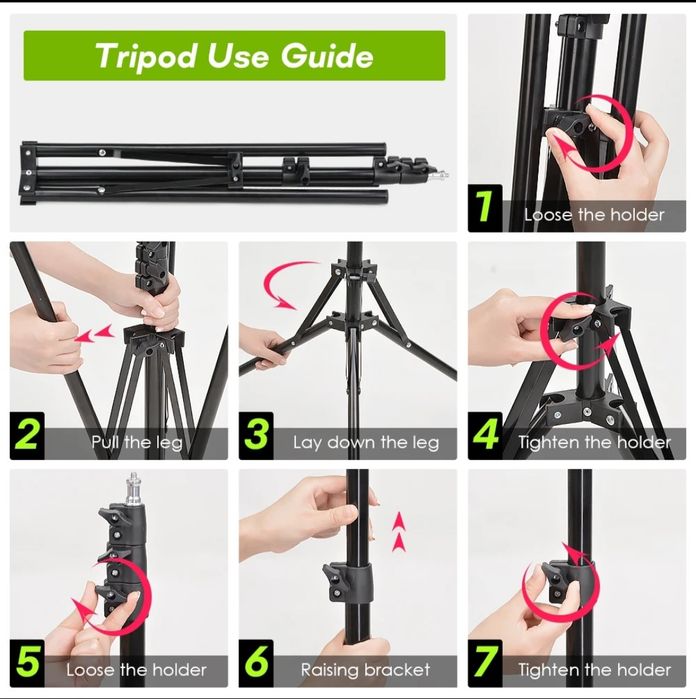 Tripod Use Guide

1 Loose the holder

2 Pull the leg

3 Lay down the leg

4 Tighten the holder

5 Loose the holder

6 Raising bracket

7 Tighten the holder