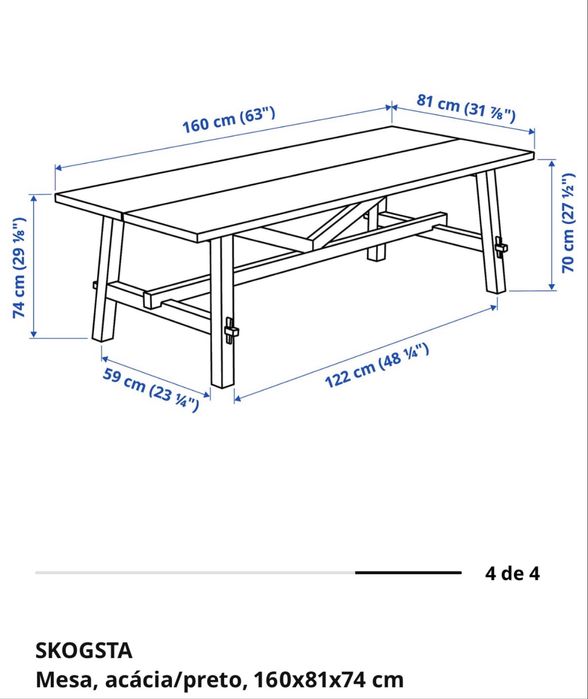 160 cm (63")

81 cm (31 ⅞")

74 cm (29 ⅛")

70 cm (27 ½")

59 cm (23 ¼")

122 cm (48 ¼")

4 de 4

SKOGSTA
Mesa, acácia/preto, 160x81x74 cm