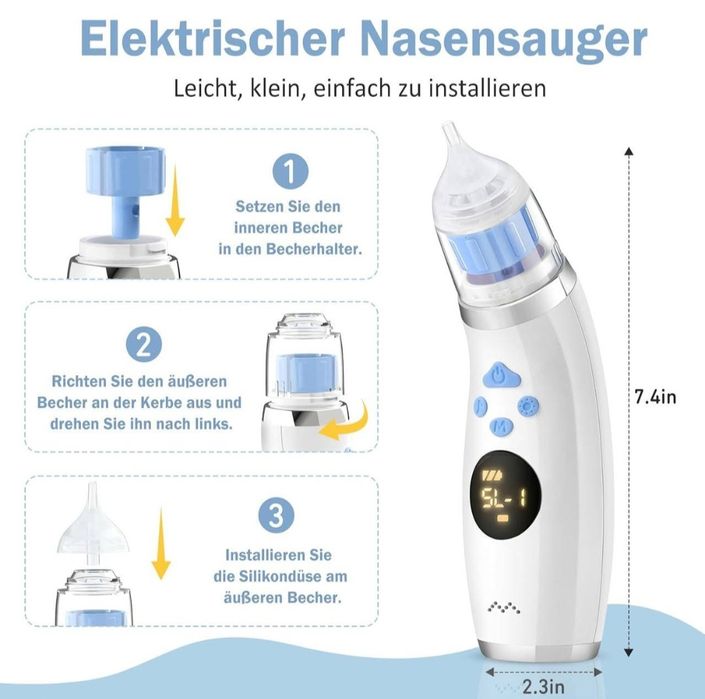 Elektrischer Nasensauger

Leicht, klein, einfach zu installieren

1

Setzen Sie den inneren Becher in den Becherhalter.

2

Richten Sie den äußeren Becher an der Kerbe aus und drehen Sie ihn nach links.

3

Installieren Sie die Silikondüse am äußeren Becher.

M

SL-1

7.4in

2.3in