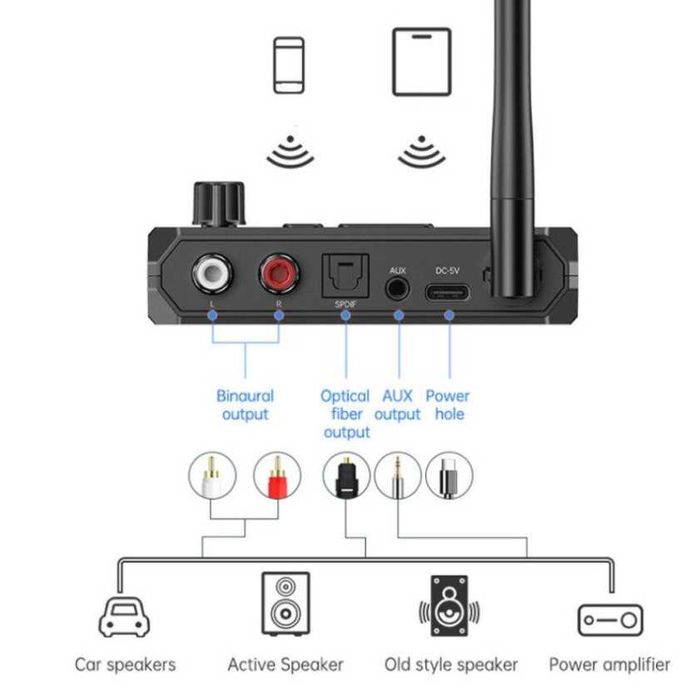 L
R
SPDIF
AUX
DC-5V

Binaural output

Optical fiber output

AUX output

Power hole

Car speakers
Active Speaker
Old style speaker
Power amplifier