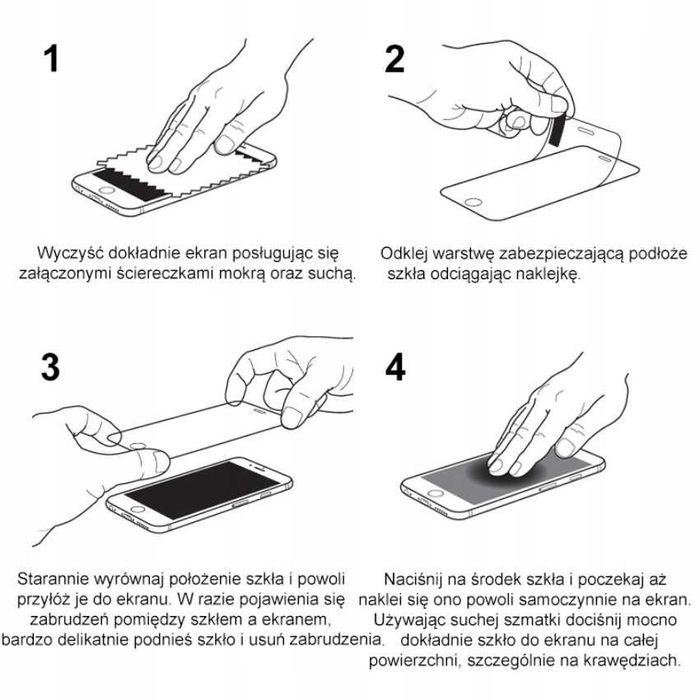 1

Wyczyść dokładnie ekran posługując się załączonymi ściereczkami mokrą oraz suchą.

2

Odklej warstwę zabezpieczającą podłoże szkła odciągając naklejkę.

3

Starannie wyrównaj położenie szkła i powoli przyłóż je do ekranu. W razie pojawienia się zabrudzeń pomiędzy szkłem a ekranem, bardzo delikatnie podnieś szkło i usuń zabrudzenia.

4

Naciśnij na środek szkła i poczekaj aż naklei się ono powoli samoczynnie na ekran. Używając suchej szmatki dociśnij mocno dokładnie szkło do ekranu na całej powierzchni, szczególnie na krawędziach.