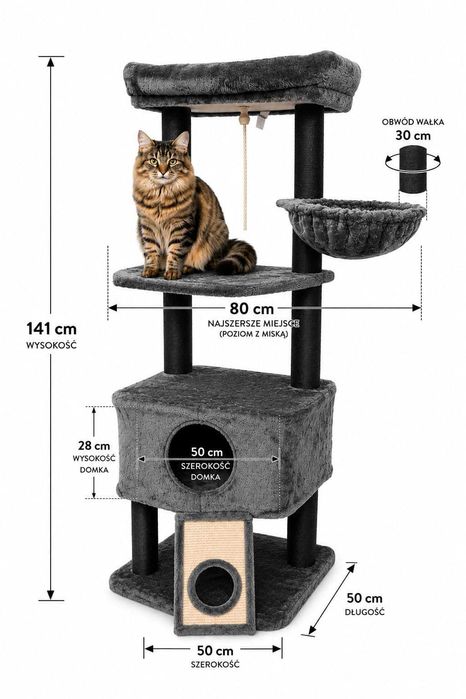 OBWÓD WAŁKA
30 cm

141 cm
WYSOKOŚĆ

80 cm
NAJSZERSZE MIEJSCE
(POZIOM Z MISKĄ)

28 cm
WYSOKOŚĆ
DOMKA

50 cm
SZEROKOŚĆ
DOMKA

50 cm
DŁUGOŚĆ

50 cm
SZEROKOŚĆ