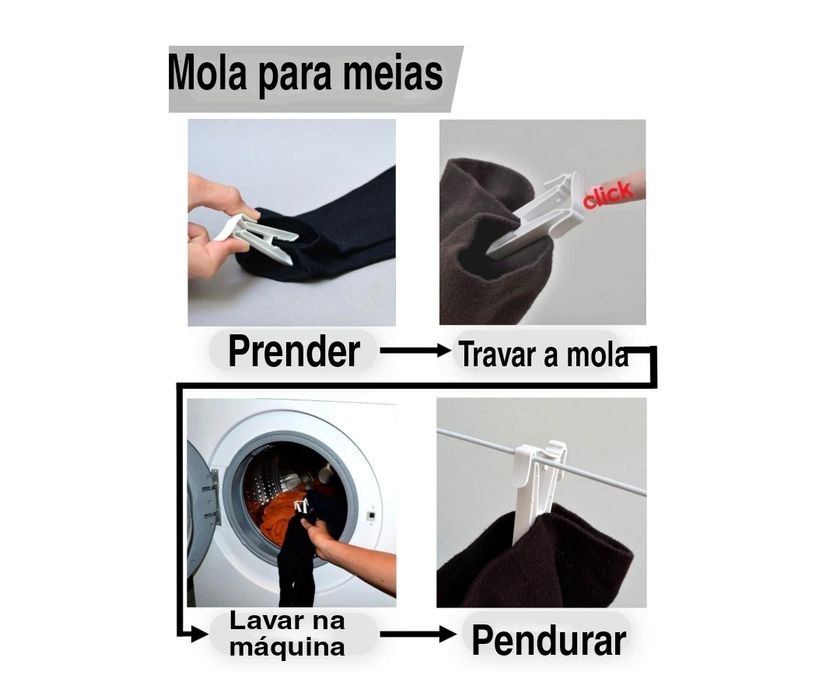 Mola para meias

click

Prender

Travar a mola

Lavar na máquina

Pendurar