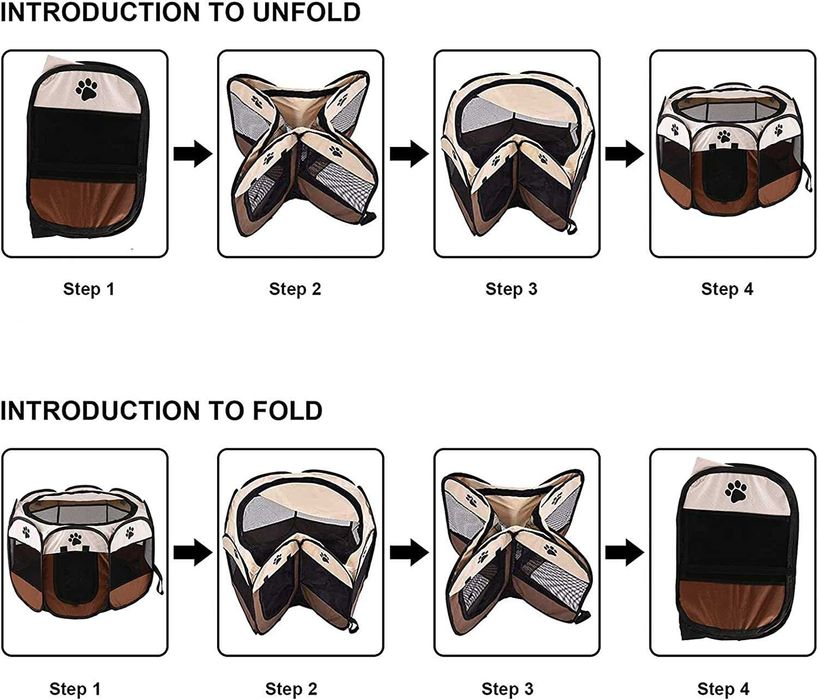 INTRODUCTION TO UNFOLD

Step 1

Step 2

Step 3

Step 4

INTRODUCTION TO FOLD

Step 1

Step 2

Step 3

Step 4