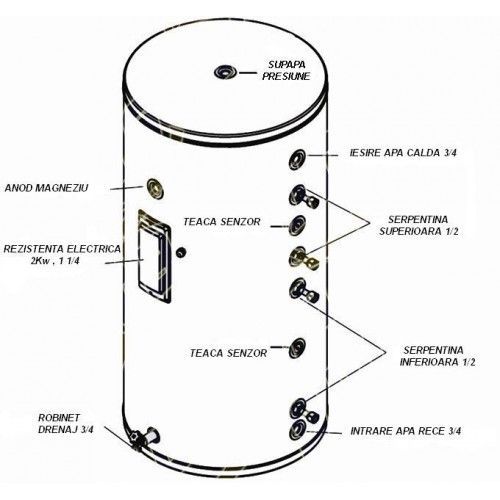 SUPAPA PRESIUNE

IESIRE APA CALDA 3/4

ANOD MAGNEZIU

TEACA SENZOR

SERPENTINA SUPERIOARA 1/2

REZISTENTA ELECTRICA 2Kw , 1 1/4

TEACA SENZOR

SERPENTINA INFERIOARA 1/2

ROBINET DRENAJ 3/4

INTRARE APA RECE 3/4