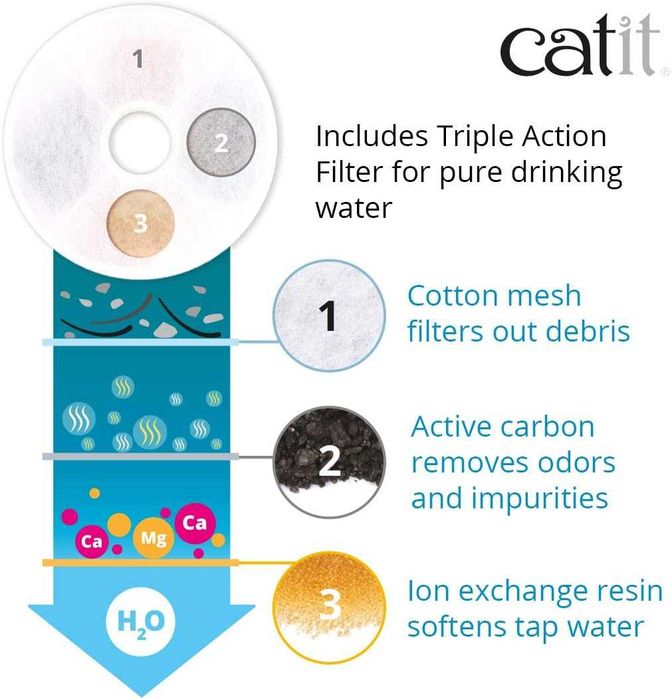 catit®

1
2
3

Includes Triple Action Filter for pure drinking water

1
Cotton mesh filters out debris

2
Active carbon removes odors and impurities

Ca
Mg
Ca

3
Ion exchange resin softens tap water

$H_2O$