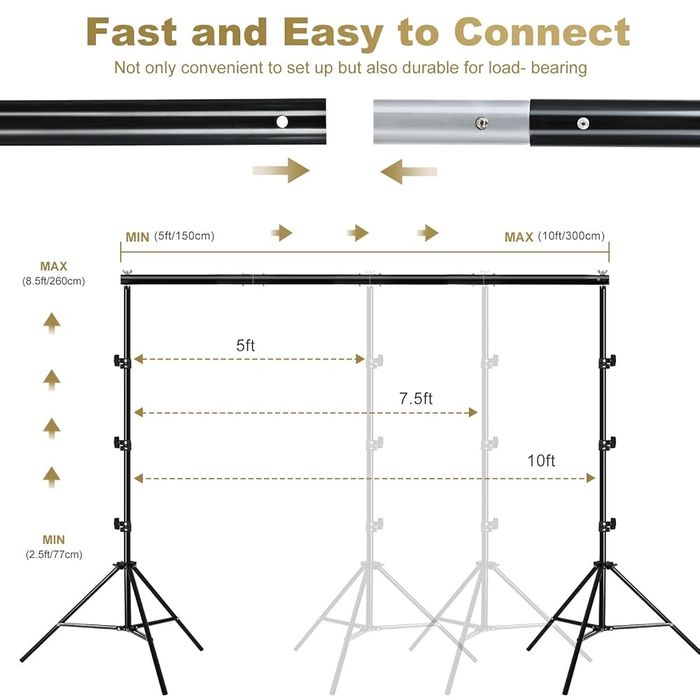 Fast and Easy to Connect

Not only convenient to set up but also durable for load- bearing

MIN (5ft/150cm)

MAX (10ft/300cm)

MAX
(8.5ft/260cm)

5ft

7.5ft

10ft

MIN
(2.5ft/77cm)