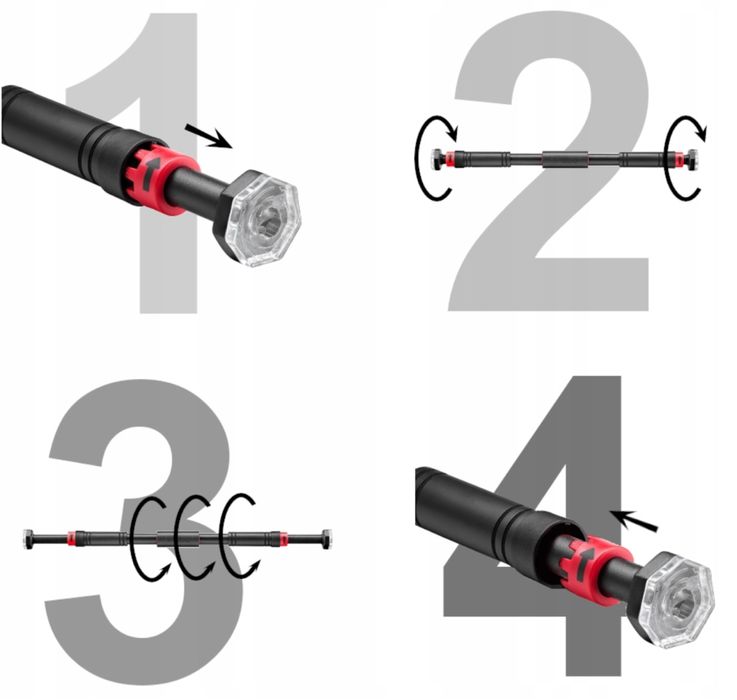 1

2

3

4