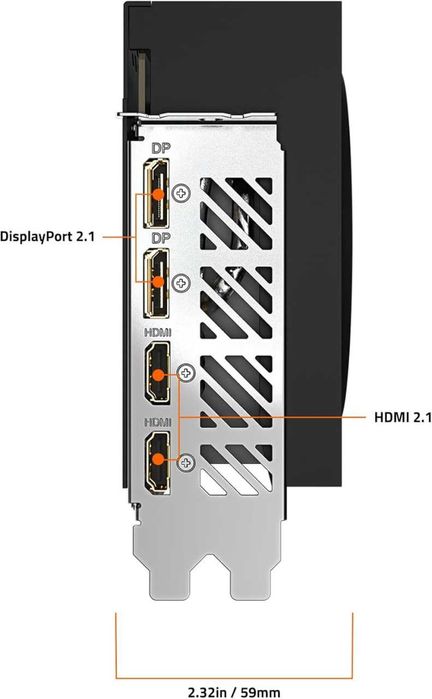 DP

DisplayPort 2.1

DP

HDMI

HDMI 2.1

HDMI

2.32in / 59mm