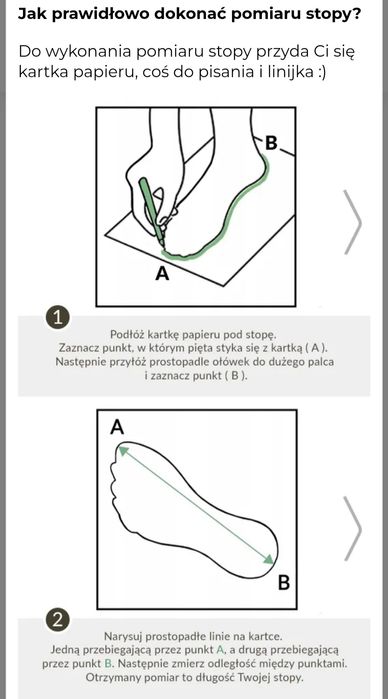 Jak prawidłowo dokonać pomiaru stopy?

Do wykonania pomiaru stopy przyda Ci się kartka papieru, coś do pisania i linijka :)

B

A

1

Podłóż kartkę papieru pod stopę.
Zaznacz punkt, w którym pięta styka się z kartką ( A ).
Następnie przyłóż prostopadle ołówek do dużego palca i zaznacz punkt ( B ).

A

B

2

Narysuj prostopadłe linie na kartce.
Jedną przebiegającą przez punkt A, a drugą przebiegającą przez punkt B. Następnie zmierz odległość między punktami.
Otrzymany pomiar to długość Twojej stopy.