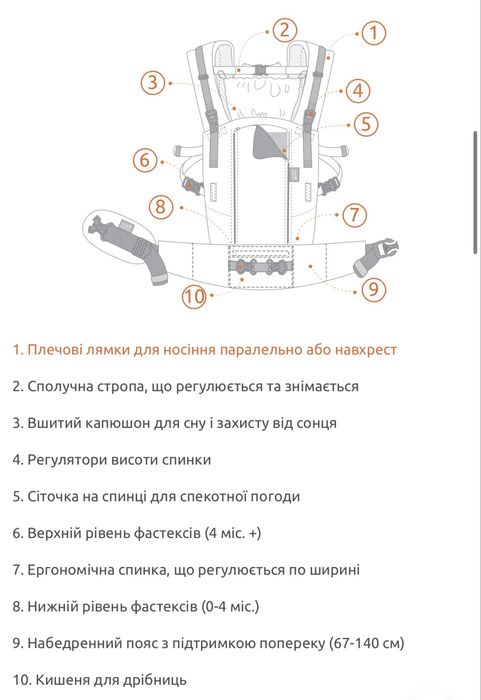 2
1
3
4
5
6
8
7
10
9

1. Плечові лямки для носіння паралельно або навхрест

2. Сполучна стропа, що регулюється та знімається

3. Вшитий капюшон для сну і захисту від сонця

4. Регулятори висоти спинки

5. Сіточка на спинці для спекотної погоди

6. Верхній рівень фастексів (4 міс. +)

7. Ергономічна спинка, що регулюється по ширині

8. Нижній рівень фастексів (0-4 міс.)

9. Набедренний пояс з підтримкою попереку (67-140 см)

10. Кишеня для дрібниць