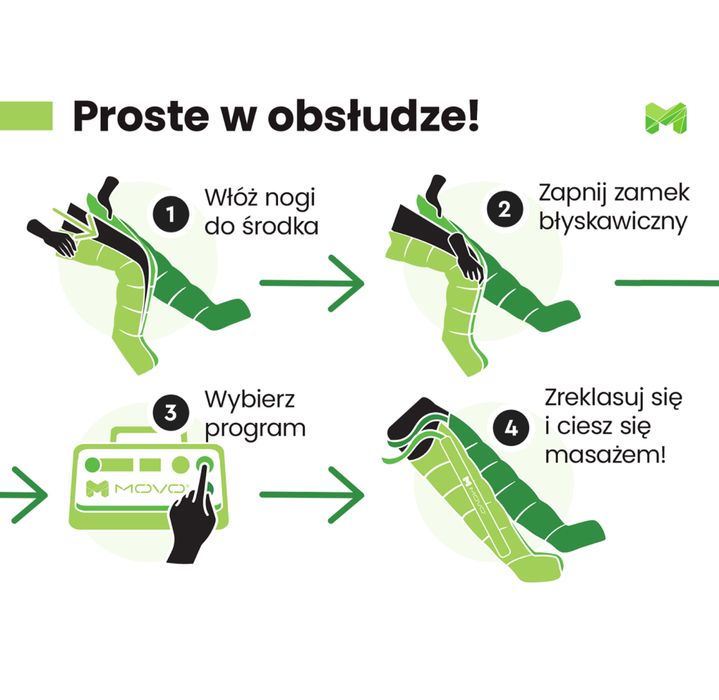 Proste w obsłudze!

1 Włóż nogi do środka

2 Zapnij zamek błyskawiczny

3 Wybierz program

MOVO

4 Zreklasuj się i ciesz się masażem!

MOVO