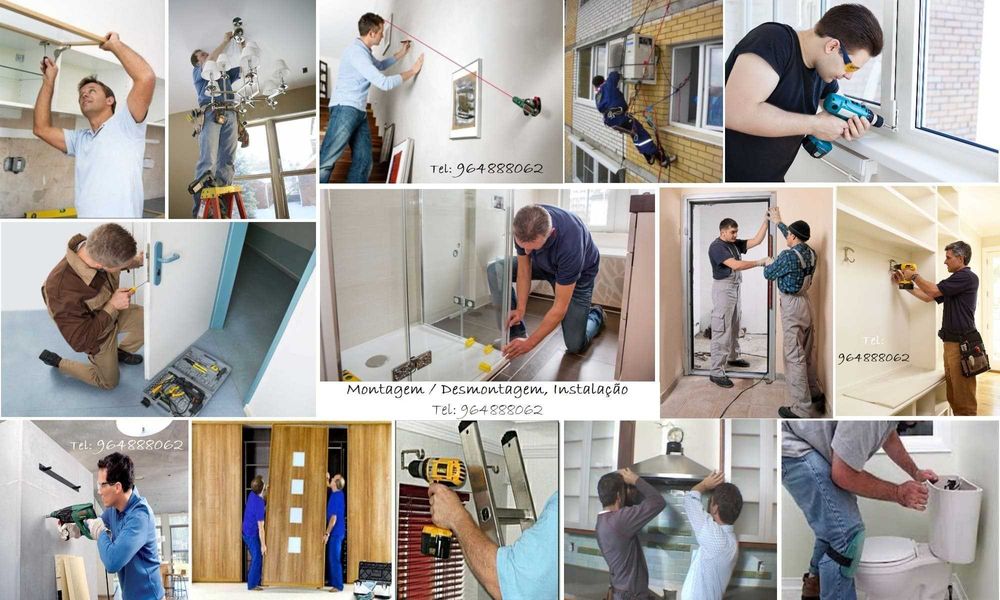 Tel: 964888062

Tel: 964888062

Montagem / Desmontagem, Instalação
Tel: 964888062

Tel: 964888062