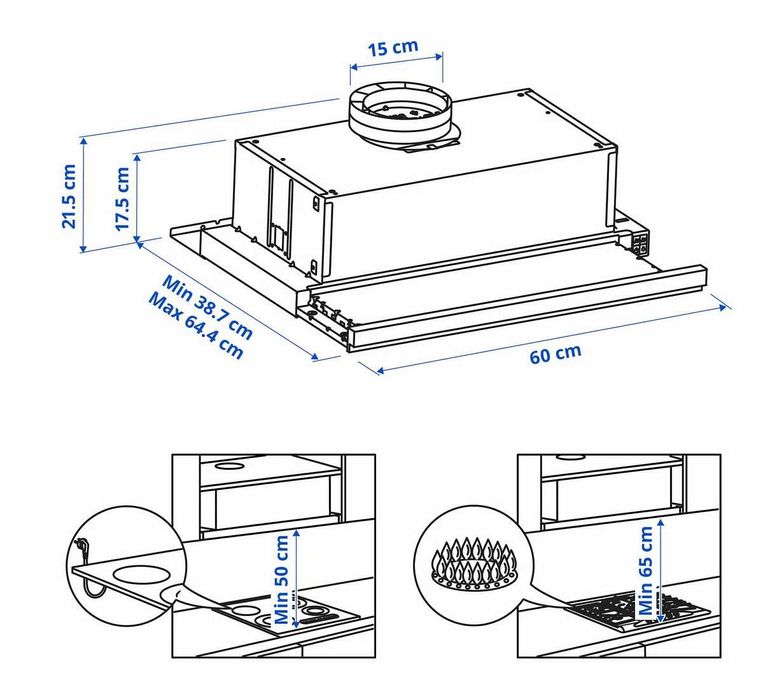 15 cm

21.5 cm

17.5 cm

Min 38.7 cm
Max 64.4 cm

60 cm

Min 50 cm

Min 65 cm