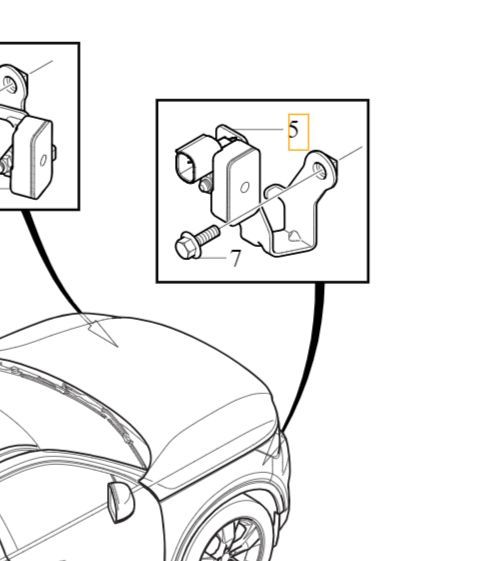 5
7