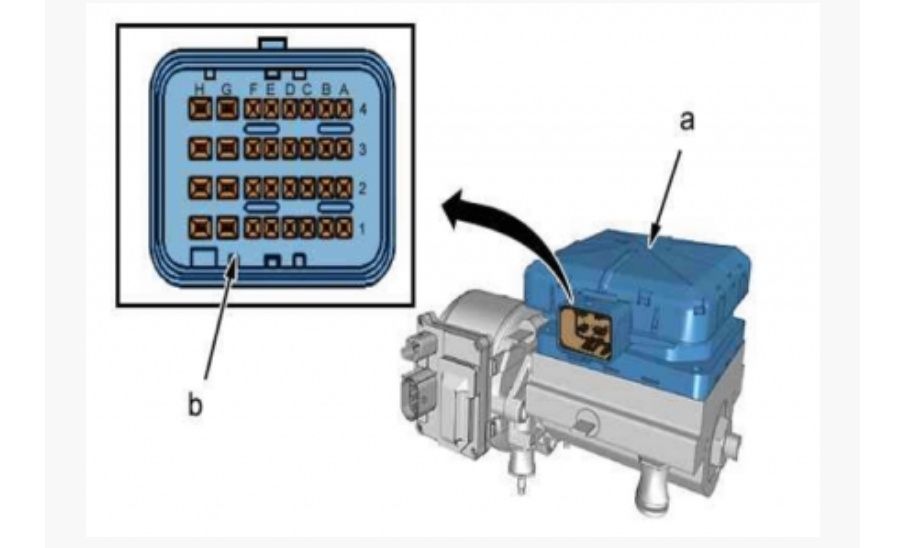 H G F E D C B A
4
3
2
1
a
b