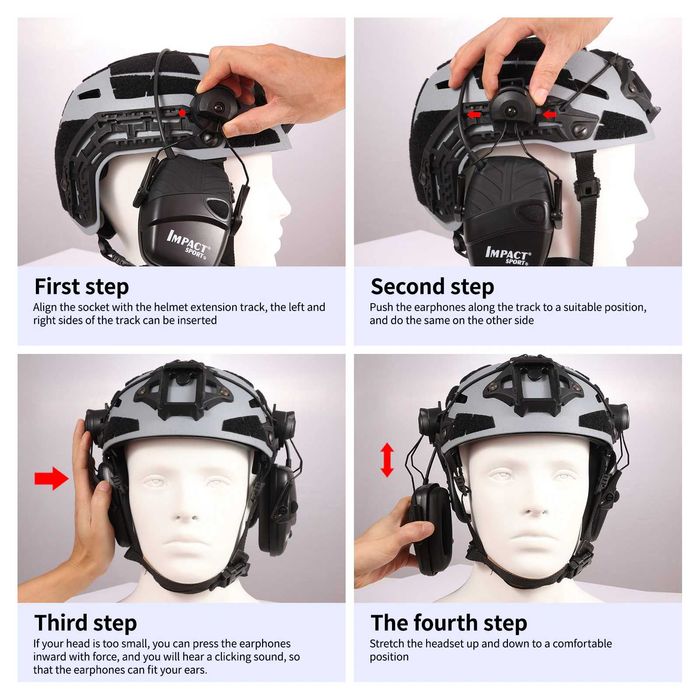 IMPACT SPORT

First step
Align the socket with the helmet extension track, the left and right sides of the track can be inserted

IMPACT SPORT

Second step
Push the earphones along the track to a suitable position, and do the same on the other side

Third step
If your head is too small, you can press the earphones inward with force, and you will hear a clicking sound, so that the earphones can fit your ears.

The fourth step
Stretch the headset up and down to a comfortable position