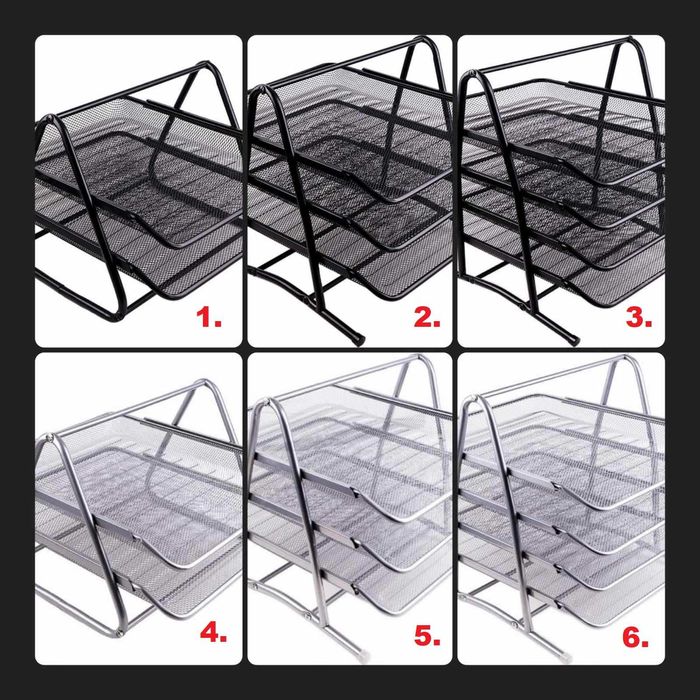 1.

2.

3.

4.

5.

6.