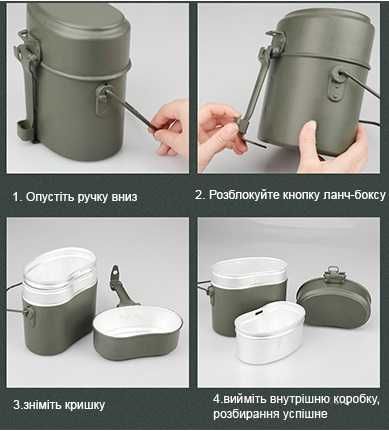 1. Опустіть ручку вниз

2. Розблокуйте кнопку ланч-боксу

3.зніміть кришку

4.вийміть внутрішню коробку, розбирання успішне