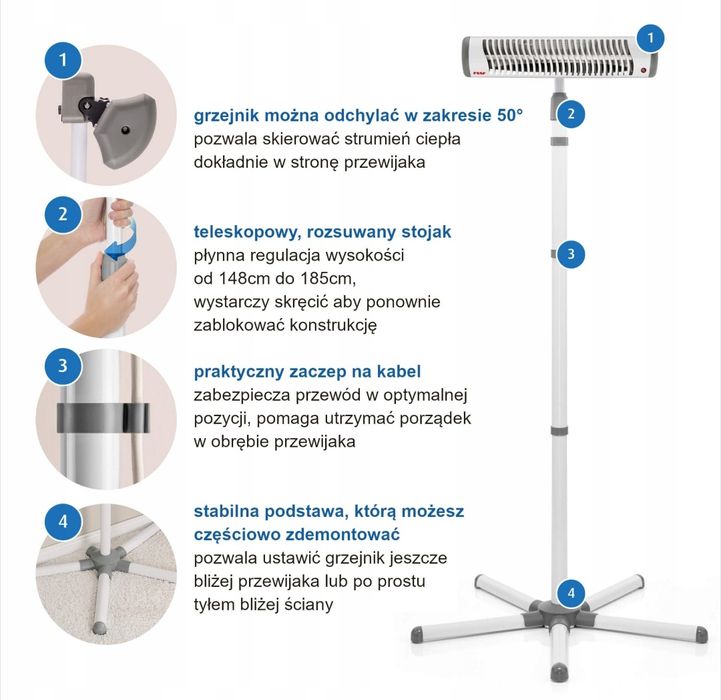 1

grzejnik można odchylać w zakresie 50°
pozwala skierować strumień ciepła dokładnie w stronę przewijaka

2

teleskopowy, rozsuwany stojak
płynna regulacja wysokości od 148cm do 185cm, wystarczy skręcić aby ponownie zablokować konstrukcję

3

praktyczny zaczep na kabel
zabezpiecza przewód w optymalnej pozycji, pomaga utrzymać porządek w obrębie przewijaka

4

stabilna podstawa, którą możesz częściowo zdemontować
pozwala ustawić grzejnik jeszcze bliżej przewijaka lub po prostu tyłem bliżej ściany

1

2

3

4