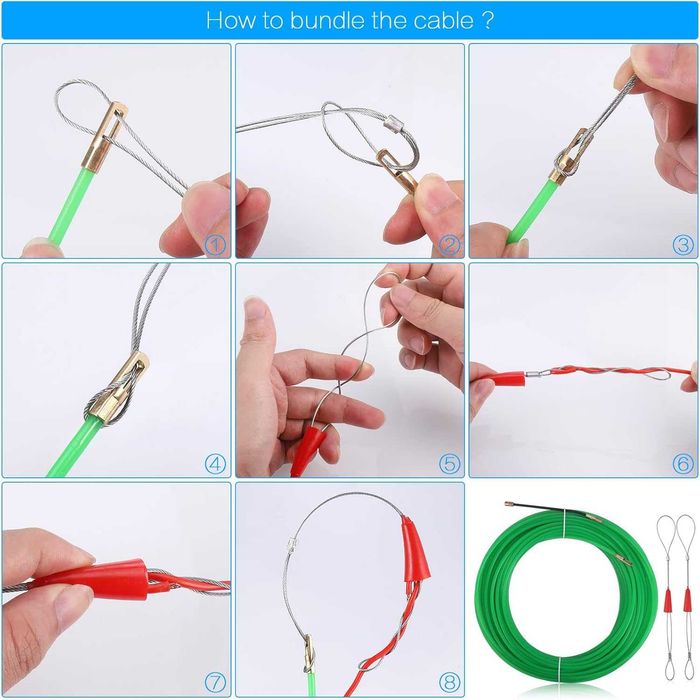 How to bundle the cable ?

①

②

③

④

⑤

⑥

⑦

⑧