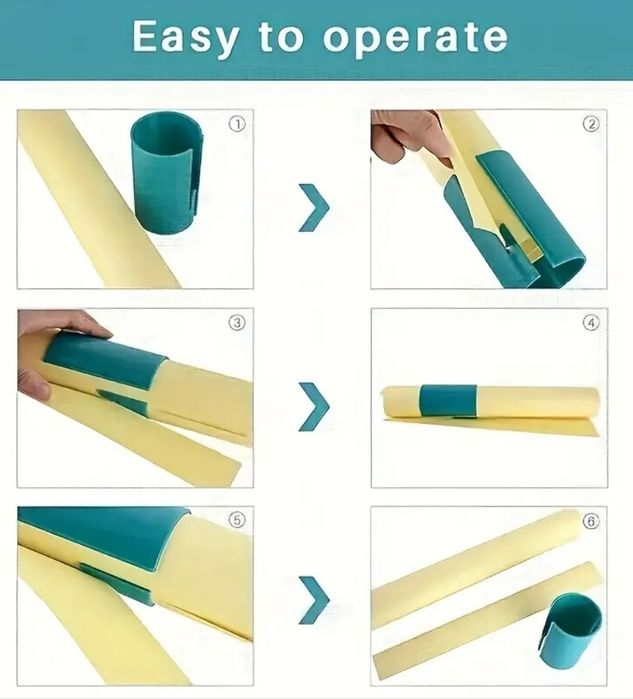 Easy to operate

①

②

③

④

⑤

⑥