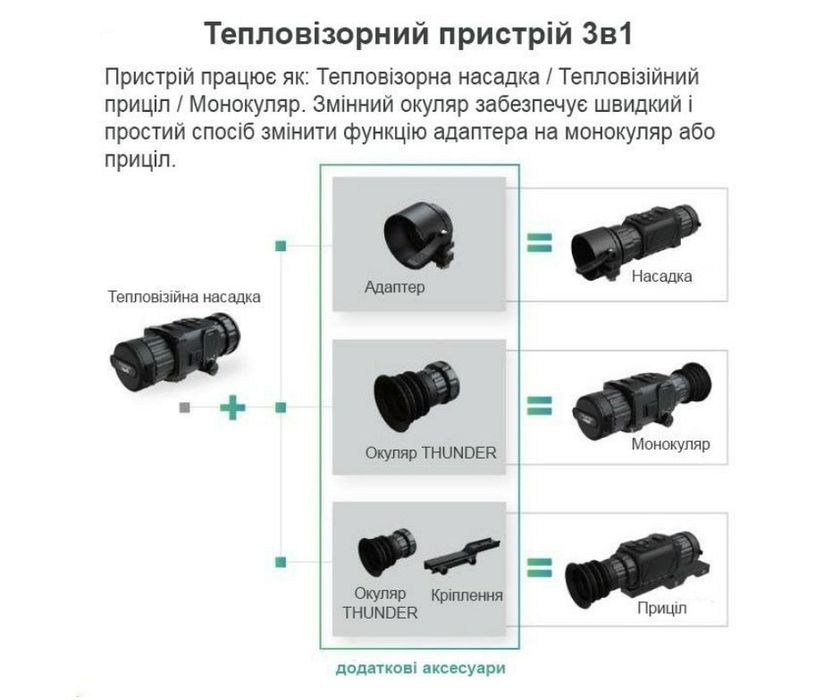 Тепловізорний пристрій 3в1

Пристрій працює як: Тепловізорна насадка / Тепловізійний приціл / Монокуляр. Змінний окуляр забезпечує швидкий і простий спосіб змінити функцію адаптера на монокуляр або приціл.

Тепловізійна насадка

Адаптер

Насадка

Окуляр THUNDER

Монокуляр

Окуляр THUNDER

Кріплення

Приціл

додаткові аксесуари