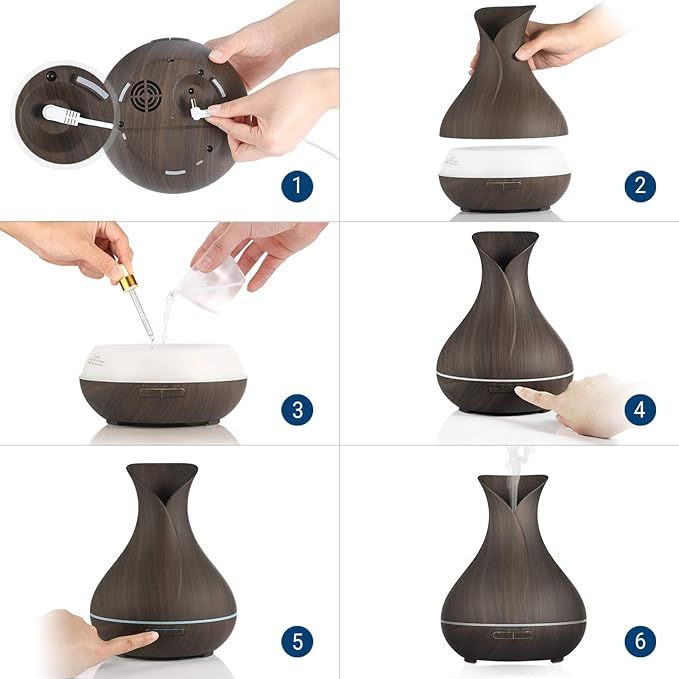 1

2

3

4

5

6